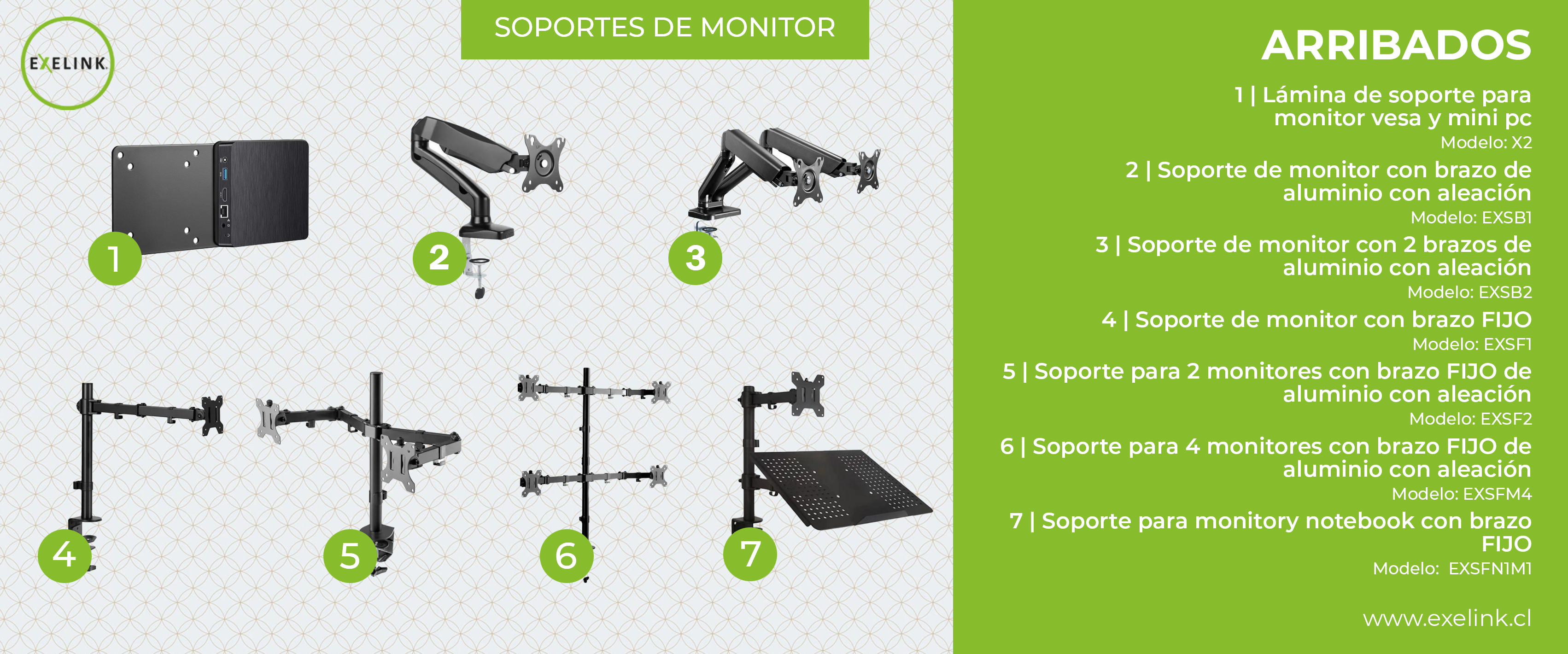 EXELINK

SOPORTES DE MONITOR

1

2

3

4

5

6

7

ARRIBADOS

1 | Lámina de soporte para monitor vesa y mini pc
Modelo: X2

2 | Soporte de monitor con brazo de aluminio con aleación
Modelo: EXSB1

3 | Soporte de monitor con 2 brazos de aluminio con aleación
Modelo: EXSB2

4 | Soporte de monitor con brazo FIJO
Modelo: EXSF1

5 | Soporte para 2 monitores con brazo FIJO de aluminio con aleación
Modelo: EXSF2

6 | Soporte para 4 monitores con brazo FIJO de aluminio con aleación
Modelo: EXSFM4

7 | Soporte para monitory notebook con brazo FIJO
Modelo: EXSFN1M1

www.exelink.cl