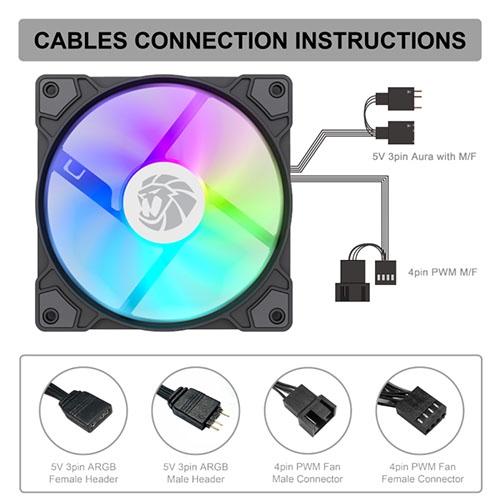 CABLES CONNECTION INSTRUCTIONS

5V 3pin Aura with M/F

4pin PWM M/F

5V 3pin ARGB Female Header

5V 3pin ARGB Male Header

4pin PWM Fan Male Connector

4pin PWM Fan Female Connector